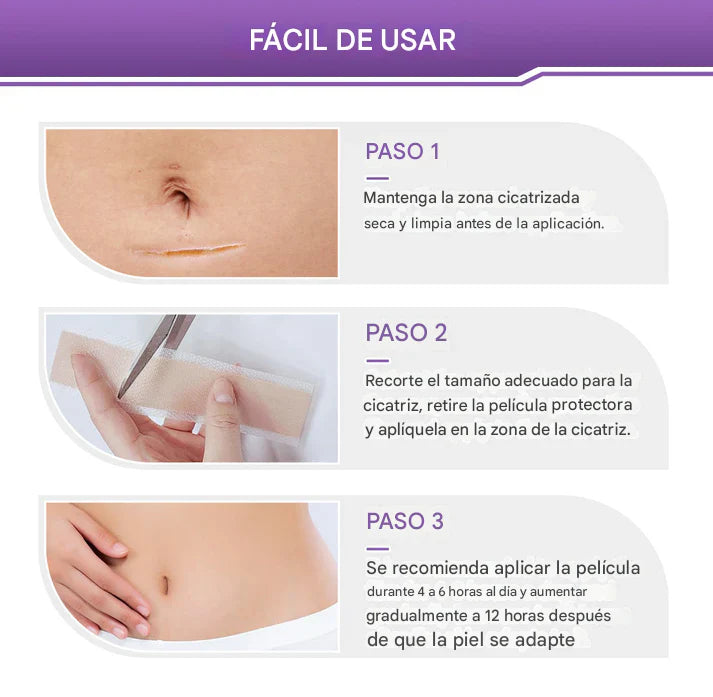 FÁCIL DE USAR

PASO 1

Mantenga la zona cicatrizada seca y limpia antes de la aplicación.

PASO 2

Recorte el tamaño adecuado para la cicatriz, retire la película protectora y aplíquela en la zona de la cicatriz.

PASO 3

Se recomienda aplicar la película durante 4 a 6 horas al día y aumentar gradualmente a 12 horas después de que la piel se adapte